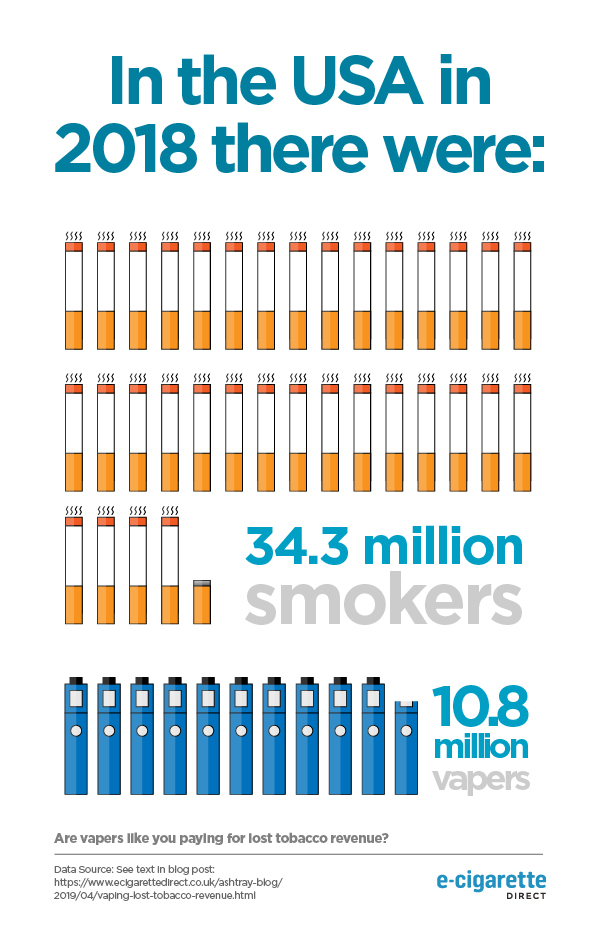 In the USA in 2018 there were:

34.3 million smokers

10.8 million vapers

Are vapers like you paying for lost tobacco revenue?

Data Source: See text in blog post: https://www.ecigarettedirect.co.uk/ashtray-blog/2019/04/vaping-lost-tobacco-revenue.html

e-cigarette DIRECT